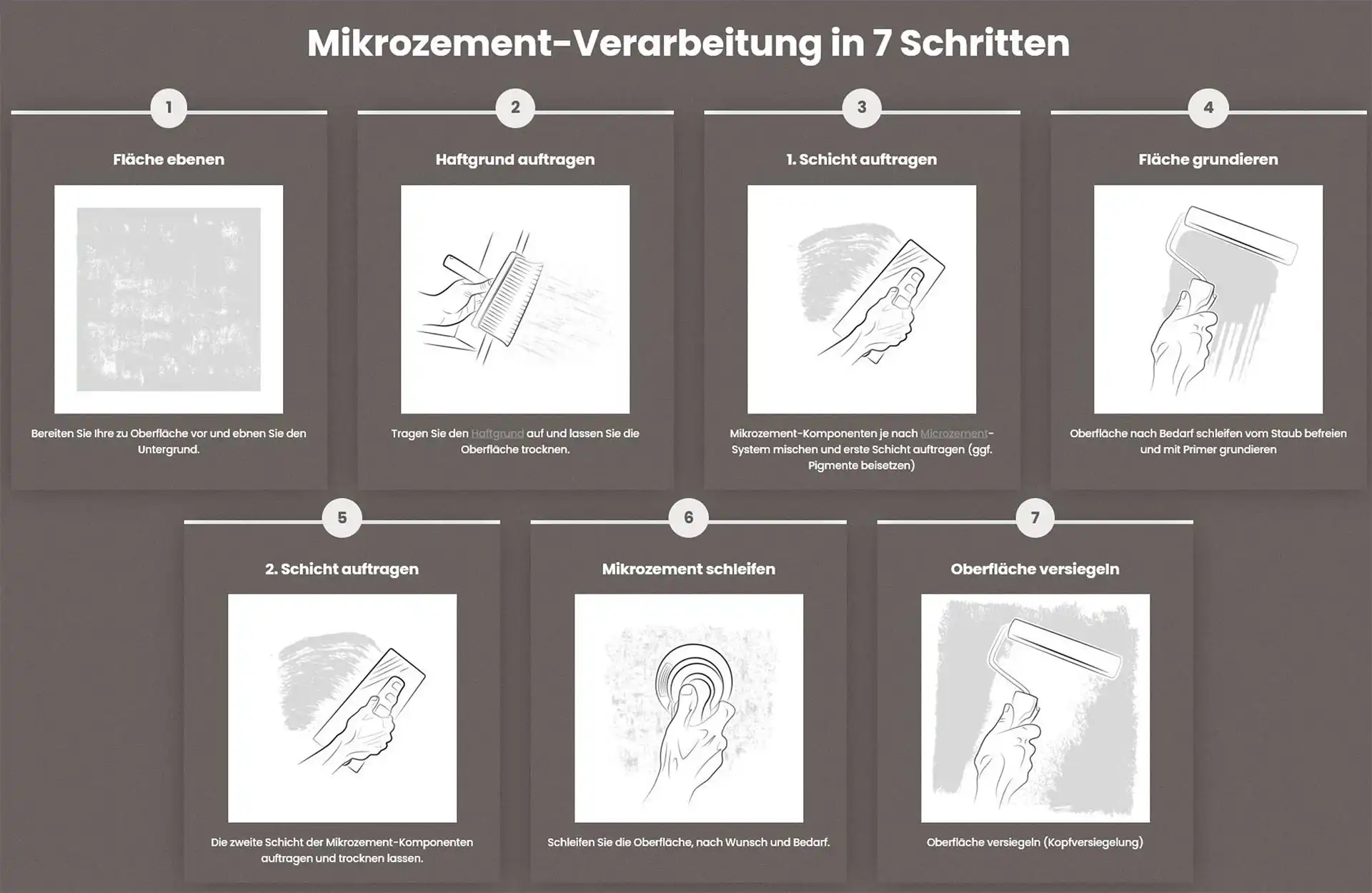 Mikrozement-Verarbeitung in 7 Schritten

1

Fläche ebenen

Bereiten Sie Ihre zu Oberfläche vor und ebnen Sie den Untergrund.

2

Haftgrund auftragen

Tragen Sie den Haftgrund auf und lassen Sie die Oberfläche trocknen.

3

1. Schicht auftragen

Mikrozement-Komponenten je nach Microzement-System mischen und erste Schicht auftragen (ggf. Pigmente beisetzen)

4

Fläche grundieren

Oberfläche nach Bedarf schleifen vom Staub befreien und mit Primer grundieren

5

2. Schicht auftragen

Die zweite Schicht der Mikrozement-Komponenten auftragen und trocknen lassen.

6

Mikrozement schleifen

Schleifen Sie die Oberfläche, nach Wunsch und Bedarf.

7

Oberfläche versiegeln

Oberfläche versiegeln (Kopfversiegelung)